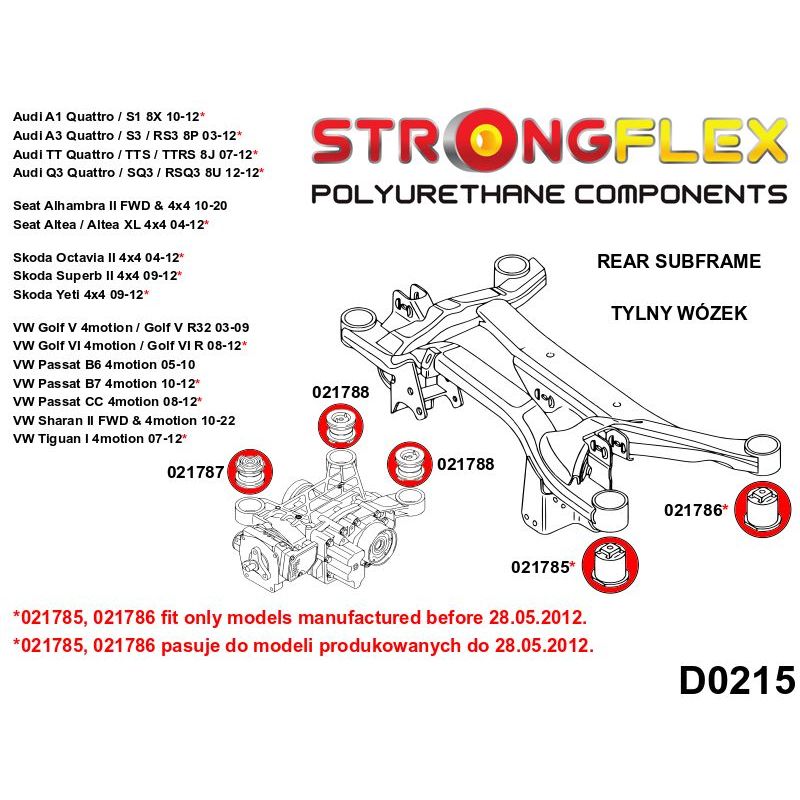 Audi A1 Quattro / S1 8X 10-12*
Audi A3 Quattro / S3 / RS3 8P 03-12*
Audi TT Quattro / TTS / TTRS 8J 07-12*
Audi Q3 Quattro / SQ3 / RSQ3 8U 12-12*

Seat Alhambra II FWD & 4x4 10-20
Seat Altea / Altea XL 4x4 04-12*

Skoda Octavia II 4x4 04-12*
Skoda Superb II 4x4 09-12*
Skoda Yeti 4x4 09-12*

VW Golf V 4motion / Golf V R32 03-09
VW Golf VI 4motion / Golf VI R 08-12*
VW Passat B6 4motion 05-10
VW Passat B7 4motion 10-12*
VW Passat CC 4motion 08-12*
VW Sharan II FWD & 4motion 10-22
VW Tiguan I 4motion 07-12*

STRONGFLEX
POLYURETHANE COMPONENTS

REAR SUBFRAME

TYLNY WÓZEK

021788
021787
021788
021786*
021785*

*021785, 021786 fit only models manufactured before 28.05.2012.
*021785, 021786 pasuje do modeli produkowanych do 28.05.2012.

D0215