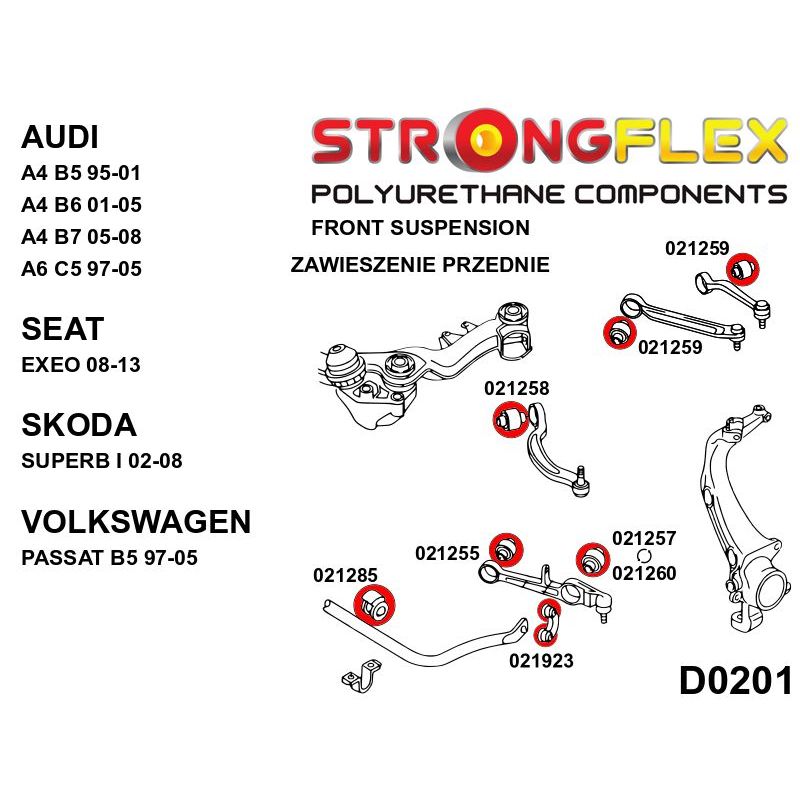 AUDI
A4 B5 95-01
A4 B6 01-05
A4 B7 05-08
A6 C5 97-05

SEAT
EXEO 08-13

SKODA
SUPERB I 02-08

VOLKSWAGEN
PASSAT B5 97-05

STRONGFLEX
POLYURETHANE COMPONENTS
FRONT SUSPENSION
ZAWIESZENIE PRZEDNIE

021259
021259
021258
021255
021257
021260
021285
021923

D0201