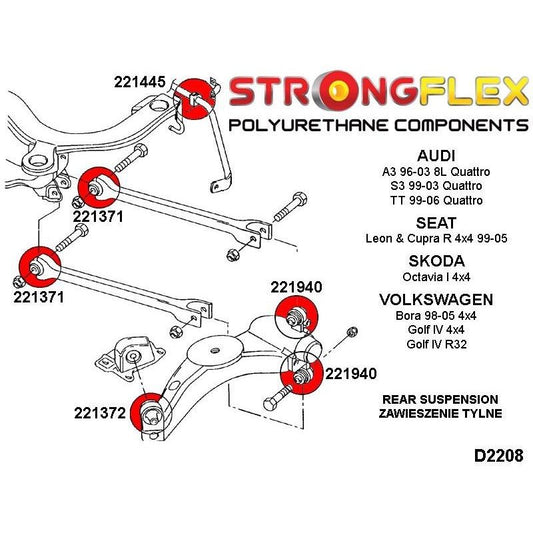 221445

STRONGFLEX
POLYURETHANE COMPONENTS

AUDI
A3 96-03 8L Quattro
S3 99-03 Quattro
TT 99-06 Quattro

SEAT
Leon & Cupra R 4x4 99-05

SKODA
Octavia I 4x4

VOLKSWAGEN
Bora 98-05 4x4
Golf IV 4x4
Golf IV R32

221371

221371

221940

221940

221372

REAR SUSPENSION
ZAWIESZENIE TYLNE

D2208