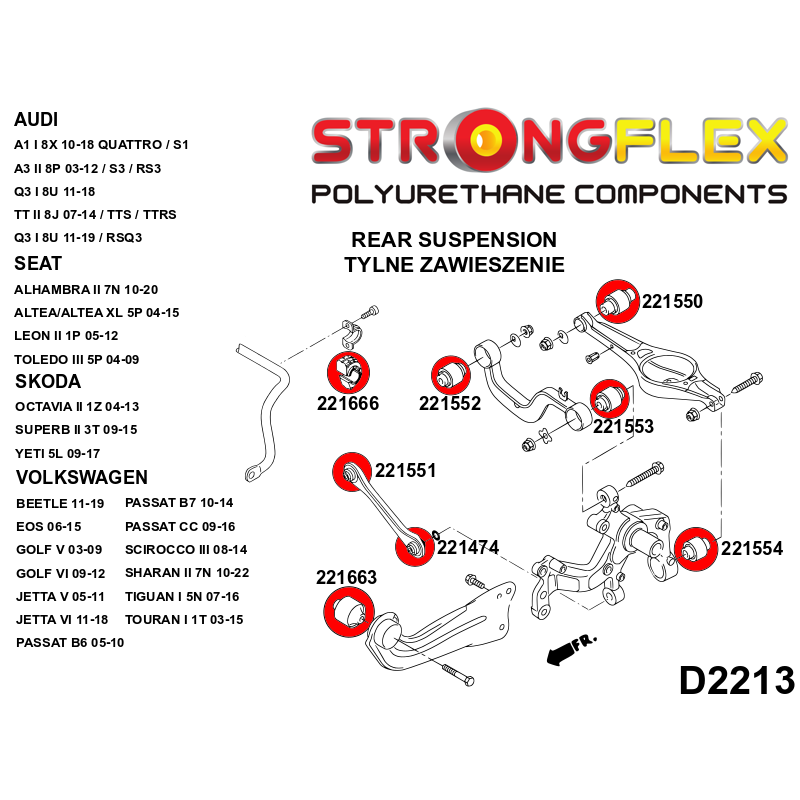 AUDI
A1 I 8X 10-18 QUATTRO / S1
A3 II 8P 03-12 / S3 / RS3
Q3 I 8U 11-18
TT II 8J 07-14 / TTS / TTRS
Q3 I 8U 11-19 / RSQ3

SEAT
ALHAMBRA II 7N 10-20
ALTEA/ALTEA XL 5P 04-15
LEON II 1P 05-12
TOLEDO III 5P 04-09

SKODA
OCTAVIA II 1Z 04-13
SUPERB II 3T 09-15
YETI 5L 09-17

VOLKSWAGEN
BEETLE 11-19
EOS 06-15
GOLF V 03-09
GOLF VI 09-12
JETTA V 05-11
JETTA VI 11-18
PASSAT B6 05-10
PASSAT B7 10-14
PASSAT CC 09-16
SCIROCCO III 08-14
SHARAN II 7N 10-22
TIGUAN I 5N 07-16
TOURAN I 1T 03-15

STRONGFLEX
POLYURETHANE COMPONENTS

REAR SUSPENSION
TYLNE ZAWIESZENIE

221550
221666
221552
221553
221551
221474
221554
221663
FR.

D2213