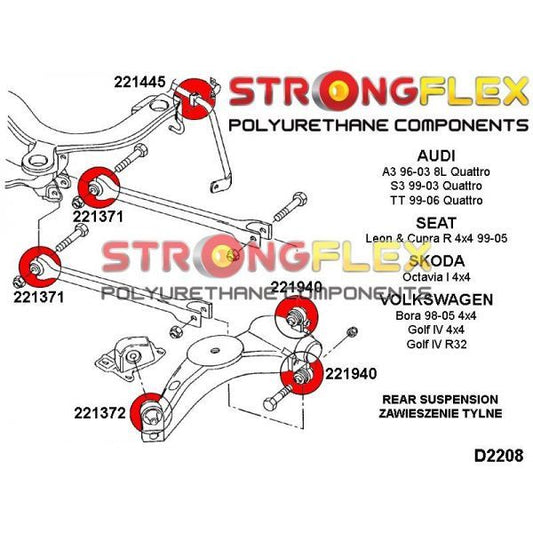 221445

STRONGFLEX
POLYURETHANE COMPONENTS

AUDI
A3 96-03 8L Quattro
S3 99-03 Quattro
TT 99-06 Quattro

SEAT
Leon & Cupra R 4x4 99-05

SKODA
Octavia I 4x4

VOLKSWAGEN
Bora 98-05 4x4
Golf IV 4x4
Golf IV R32

221371

STRONGFLEX
POLYURETHANE COMPONENTS

221371

221940

221940

221372

REAR SUSPENSION
ZAWIESZENIE TYLNE

D2208