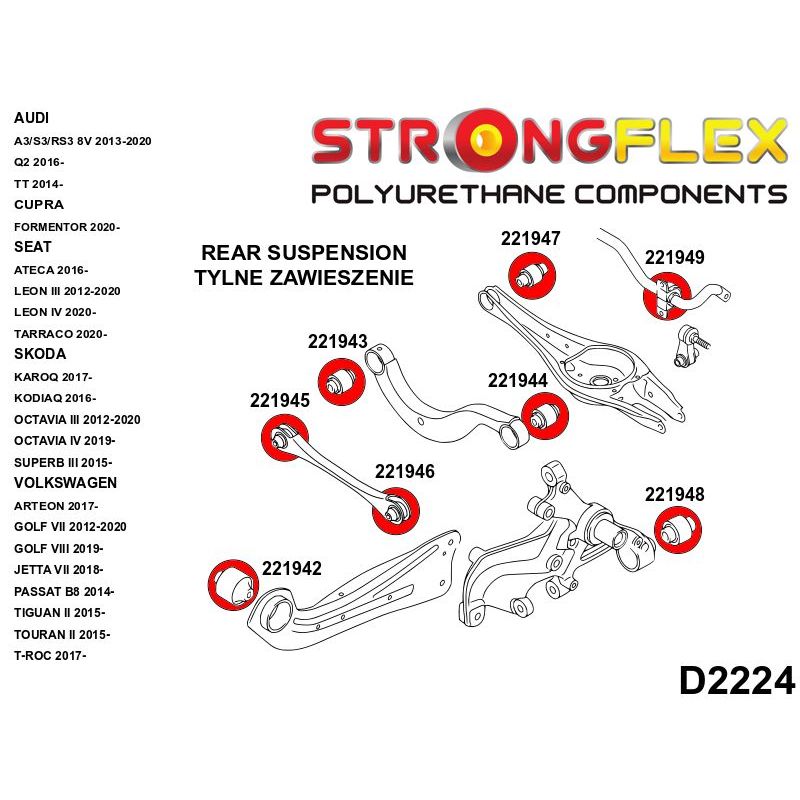 AUDI
A3/S3/RS3 8V 2013-2020
Q2 2016-
TT 2014-
CUPRA
FORMENTOR 2020-
SEAT
ATECA 2016-
LEON III 2012-2020
LEON IV 2020-
TARRACO 2020-
SKODA
KAROQ 2017-
KODIAQ 2016-
OCTAVIA III 2012-2020
OCTAVIA IV 2019-
SUPERB III 2015-
VOLKSWAGEN
ARTEON 2017-
GOLF VII 2012-2020
GOLF VIII 2019-
JETTA VII 2018-
PASSAT B8 2014-
TIGUAN II 2015-
TOURAN II 2015-
T-ROC 2017-

STRONGFLEX
POLYURETHANE COMPONENTS

REAR SUSPENSION
TYLNE ZAWIESZENIE

221947
221949
221943
221944
221945
221946
221948
221942

D2224