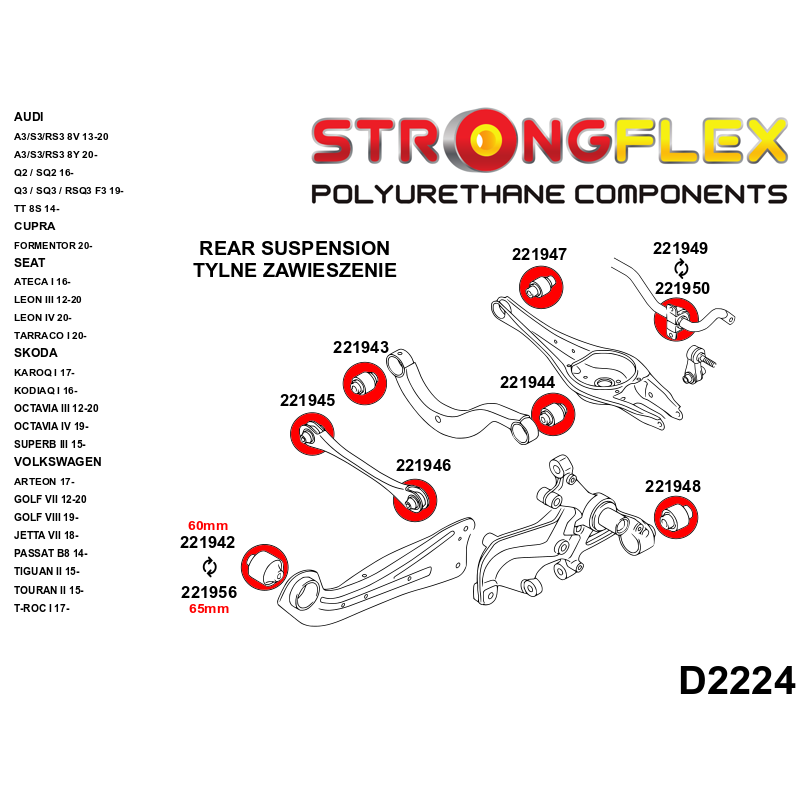 AUDI
A3/S3/RS3 8V 13-20
A3/S3/RS3 8Y 20-
Q2 / SQ2 16-
Q3 / SQ3 / RSQ3 F3 19-
TT 8S 14-
CUPRA
FORMENTOR 20-
SEAT
ATECA I 16-
LEON III 12-20
LEON IV 20-
TARRACO I 20-
SKODA
KAROQ I 17-
KODIAQ I 16-
OCTAVIA III 12-20
OCTAVIA IV 19-
SUPERB III 15-
VOLKSWAGEN
ARTEON 17-
GOLF VII 12-20
GOLF VIII 19-
JETTA VII 18-
PASSAT B8 14-
TIGUAN II 15-
TOURAN II 15-
T-ROC I 17-

STRONGFLEX
POLYURETHANE COMPONENTS

REAR SUSPENSION
TYLNE ZAWIESZENIE

221947
221949
221950
221943
221944
221945
221946
221948
60mm
221942
221956
65mm

D2224