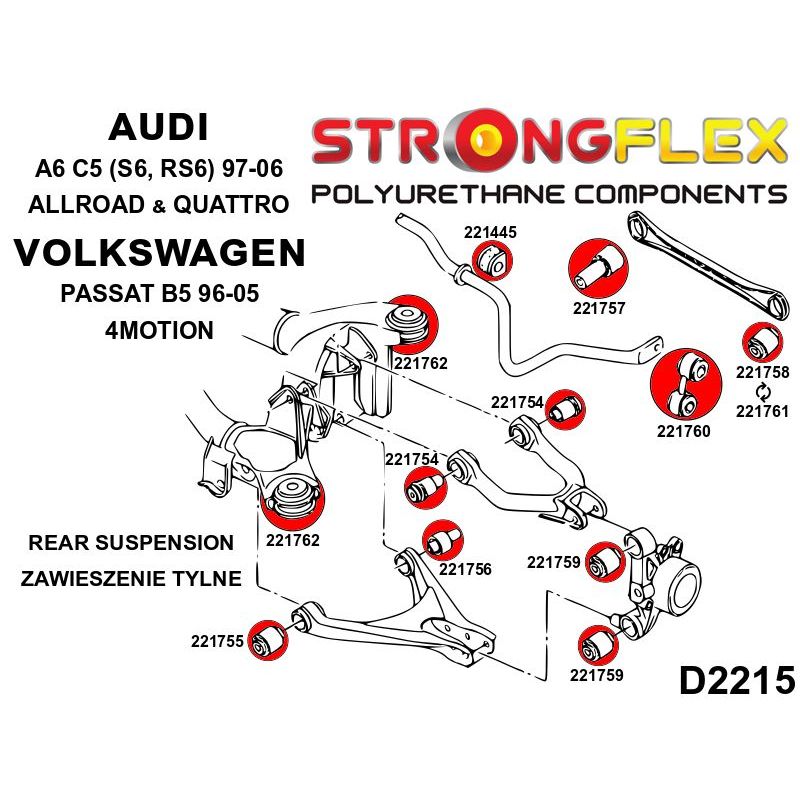 AUDI
A6 C5 (S6, RS6) 97-06
ALLROAD & QUATTRO
VOLKSWAGEN
PASSAT B5 96-05
4MOTION

STRONGFLEX
POLYURETHANE COMPONENTS

221445
221757
221762
221758
221761
221754
221760
221754
221762
REAR SUSPENSION
ZAWIESZENIE TYLNE
221756
221759
221755
221759
D2215