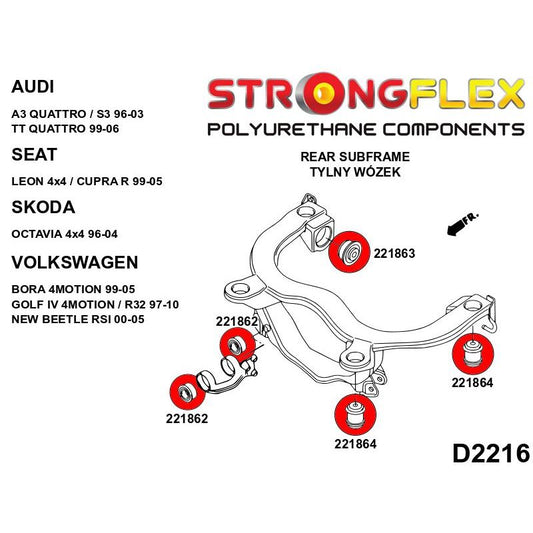 AUDI

A3 QUATTRO / S3 96-03
TT QUATTRO 99-06

SEAT

LEON 4x4 / CUPRA R 99-05

SKODA

OCTAVIA 4x4 96-04

VOLKSWAGEN

BORA 4MOTION 99-05
GOLF IV 4MOTION / R32 97-10
NEW BEETLE RSI 00-05

STRONGFLEX
POLYURETHANE COMPONENTS

REAR SUBFRAME
TYLNY WÓZEK

FR.

221863

221862

221862

221864

221864

D2216