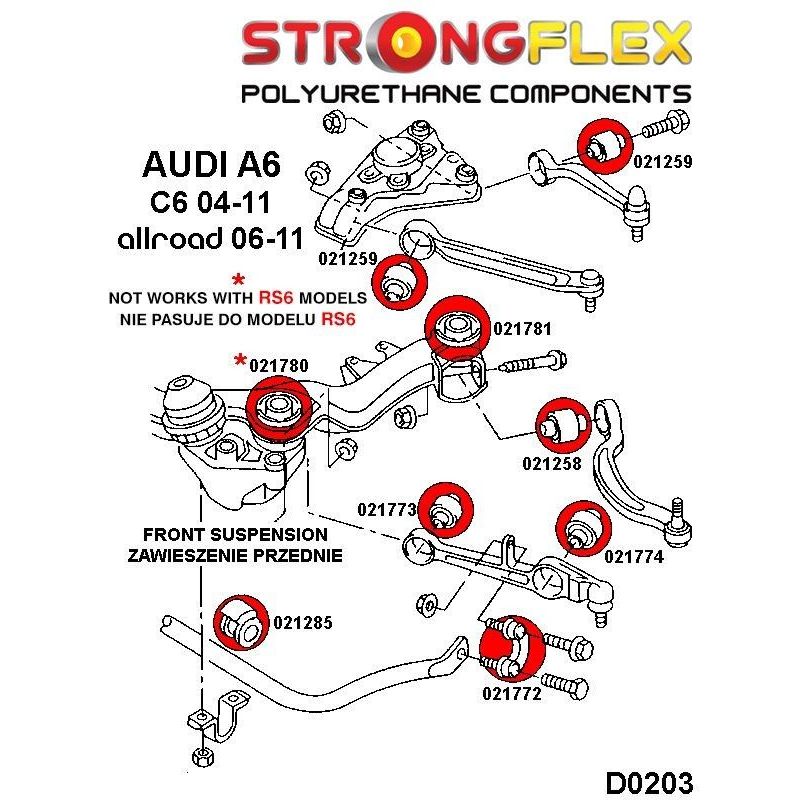 STRONGFLEX
POLYURETHANE COMPONENTS

AUDI A6
C6 04-11
allroad 06-11

*
NOT WORKS WITH RS6 MODELS
NIE PASUJE DO MODELU RS6

021259
021259
021781
*021780
021258
021773
021774
FRONT SUSPENSION
ZAWIESZENIE PRZEDNIE
021285
021772

D0203