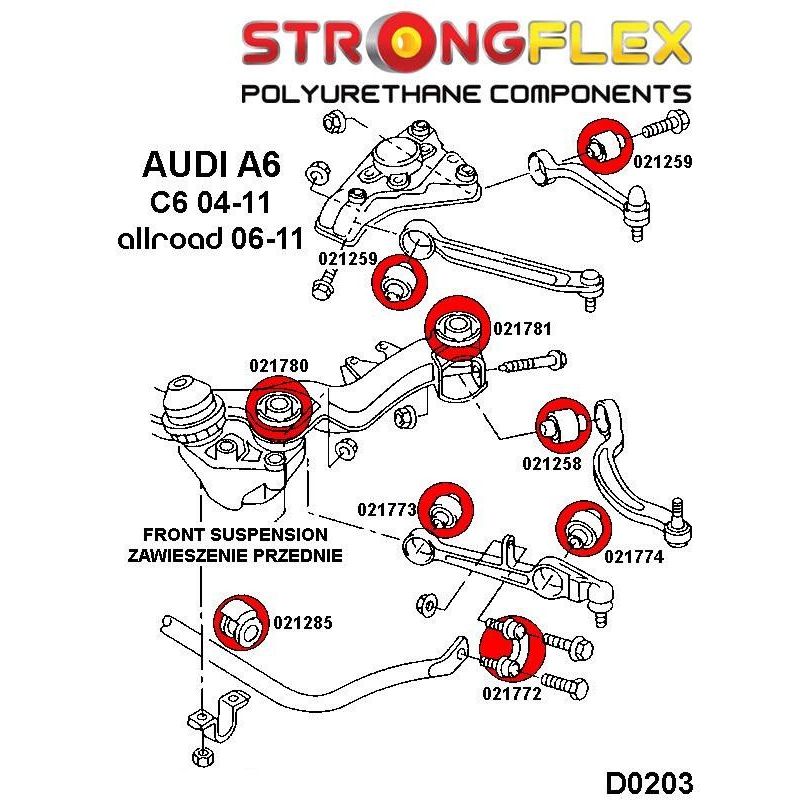 STRONGFLEX
POLYURETHANE COMPONENTS

AUDI A6
C6 04-11
allroad 06-11

021259

021259

021781

021780

021258

021773

021774

FRONT SUSPENSION
ZAWIESZENIE PRZEDNIE

021285

021772

D0203