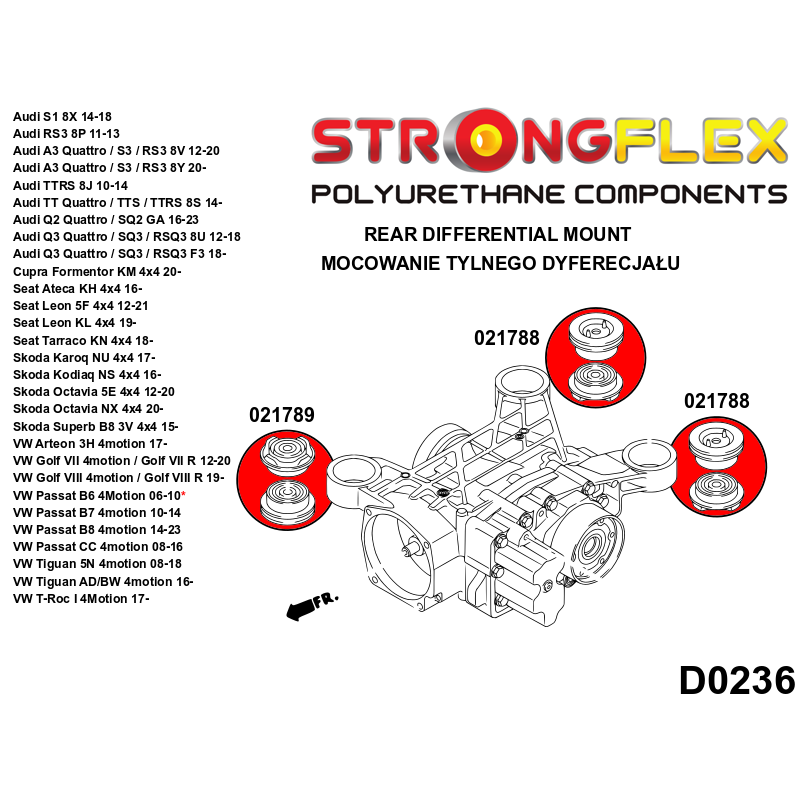 Audi S1 8X 14-18
Audi RS3 8P 11-13
Audi A3 Quattro / S3 / RS3 8V 12-20
Audi A3 Quattro / S3 / RS3 8Y 20-
Audi TTRS 8J 10-14
Audi TT Quattro / TTS / TTRS 8S 14-
Audi Q2 Quattro / SQ2 GA 16-23
Audi Q3 Quattro / SQ3 / RSQ3 8U 12-18
Audi Q3 Quattro / SQ3 / RSQ3 F3 18-
Cupra Formentor KM 4x4 20-
Seat Ateca KH 4x4 16-
Seat Leon 5F 4x4 12-21
Seat Leon KL 4x4 19-
Seat Tarraco KN 4x4 18-
Skoda Karoq NU 4x4 17-
Skoda Kodiaq NS 4x4 16-
Skoda Octavia 5E 4x4 12-20
Skoda Octavia NX 4x4 20-
Skoda Superb B8 3V 4x4 15-
VW Arteon 3H 4motion 17-
VW Golf VII 4motion / Golf VII R 12-20
VW Golf VIII 4motion / Golf VIII R 19-
VW Passat B6 4Motion 06-10*
VW Passat B7 4motion 10-14
VW Passat B8 4motion 14-23
VW Passat CC 4motion 08-16
VW Tiguan 5N 4motion 08-18
VW Tiguan AD/BW 4motion 16-
VW T-Roc I 4Motion 17-

STRONGFLEX
POLYURETHANE COMPONENTS

REAR DIFFERENTIAL MOUNT
MOCOWANIE TYLNEGO DYFERECJAŁU

021788
021788
021789

FR.

D0236