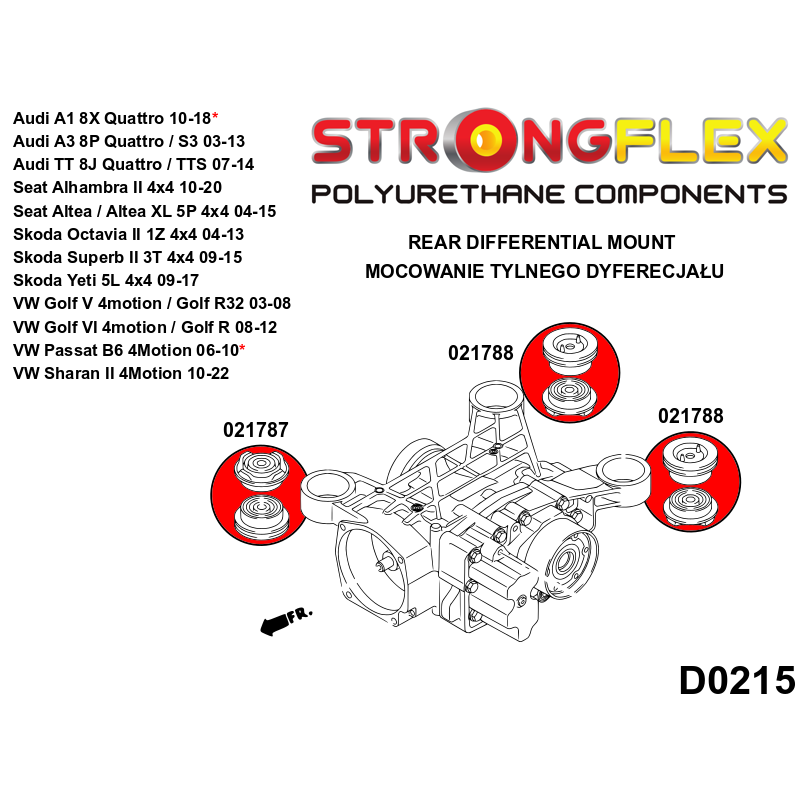 Audi A1 8X Quattro 10-18*
Audi A3 8P Quattro / S3 03-13
Audi TT 8J Quattro / TTS 07-14
Seat Alhambra II 4x4 10-20
Seat Altea / Altea XL 5P 4x4 04-15
Skoda Octavia II 1Z 4x4 04-13
Skoda Superb II 3T 4x4 09-15
Skoda Yeti 5L 4x4 09-17
VW Golf V 4motion / Golf R32 03-08
VW Golf VI 4motion / Golf R 08-12
VW Passat B6 4Motion 06-10*
VW Sharan II 4Motion 10-22

STRONGFLEX
POLYURETHANE COMPONENTS

REAR DIFFERENTIAL MOUNT
MOCOWANIE TYLNEGO DYFERECJAŁU

021788
021788
021787

FR.

D0215