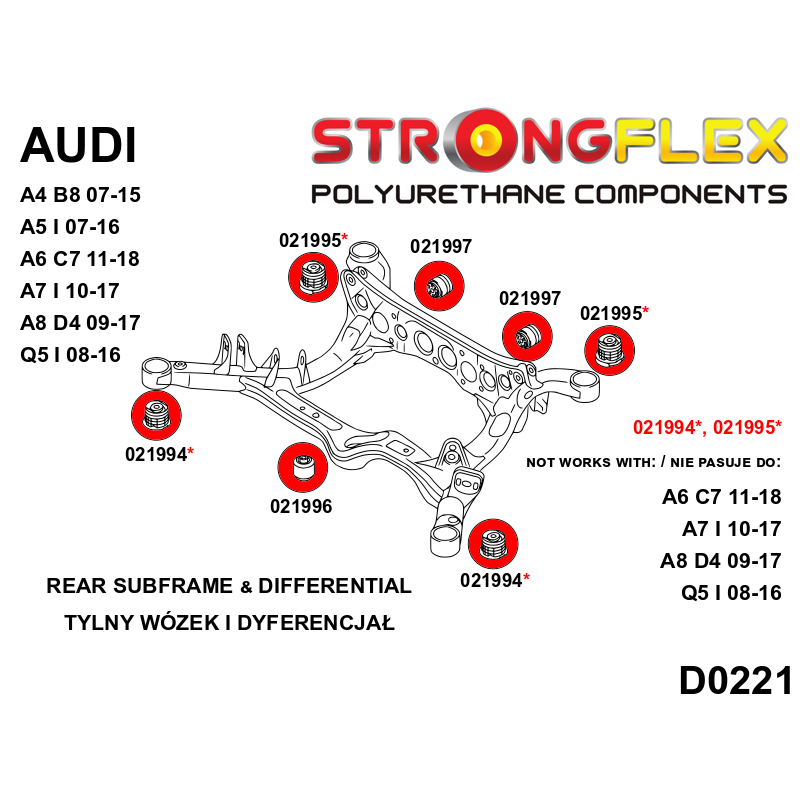 AUDI

A4 B8 07-15
A5 I 07-16
A6 C7 11-18
A7 I 10-17
A8 D4 09-17
Q5 I 08-16

STRONGFLEX
POLYURETHANE COMPONENTS

021995*
021997
021997
021995*
021994*
021996
021994*

021994*, 021995*
NOT WORKS WITH: / NIE PASUJE DO:
A6 C7 11-18
A7 I 10-17
A8 D4 09-17
Q5 I 08-16

REAR SUBFRAME & DIFFERENTIAL
TYLNY WÓZEK I DYFERENCJAŁ

D0221