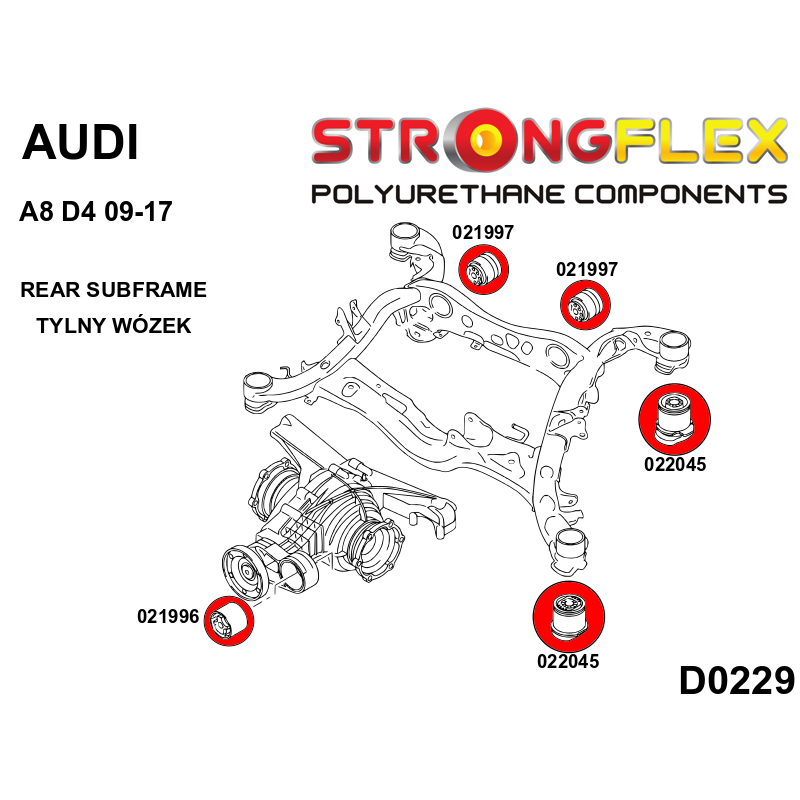 AUDI

A8 D4 09-17

REAR SUBFRAME
TYLNY WÓZEK

STRONGFLEX
POLYURETHANE COMPONENTS

021997

021997

022045

021996

022045

D0229