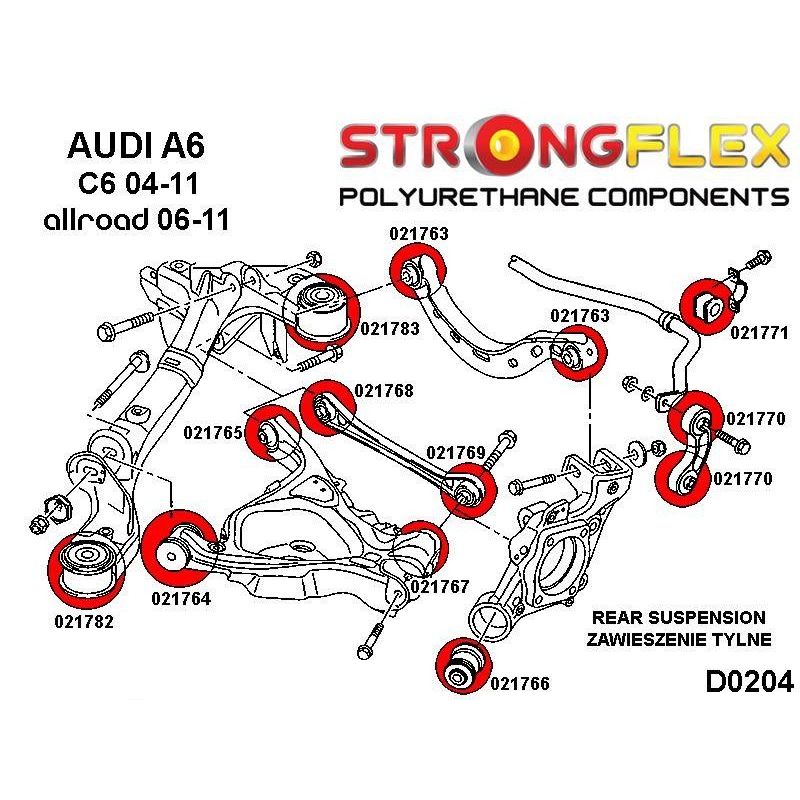 AUDI A6
C6 04-11
allroad 06-11

STRONGFLEX
POLYURETHANE COMPONENTS

021763
021783
021763
021771
021768
021765
021769
021770
021770
021764
021767
021782
021766

REAR SUSPENSION
ZAWIESZENIE TYLNE

D0204