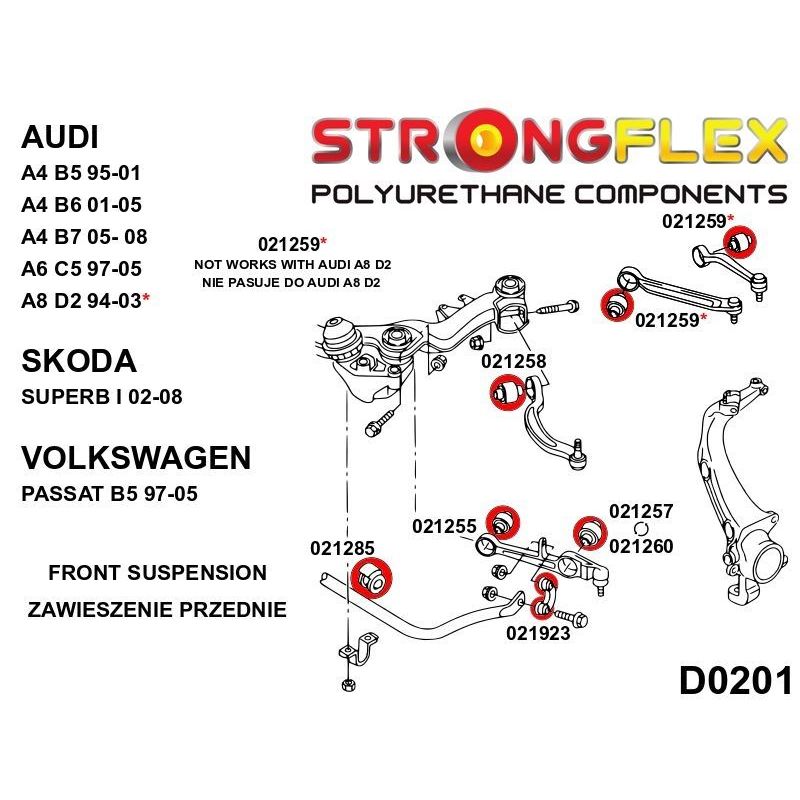 AUDI
A4 B5 95-01
A4 B6 01-05
A4 B7 05- 08
A6 C5 97-05
A8 D2 94-03*

SKODA
SUPERB I 02-08

VOLKSWAGEN
PASSAT B5 97-05

FRONT SUSPENSION
ZAWIESZENIE PRZEDNIE

STRONGFLEX
POLYURETHANE COMPONENTS

021259*
NOT WORKS WITH AUDI A8 D2
NIE PASUJE DO AUDI A8 D2

021259*

021259*

021258

021255

021257

021260

021285

021923

D0201