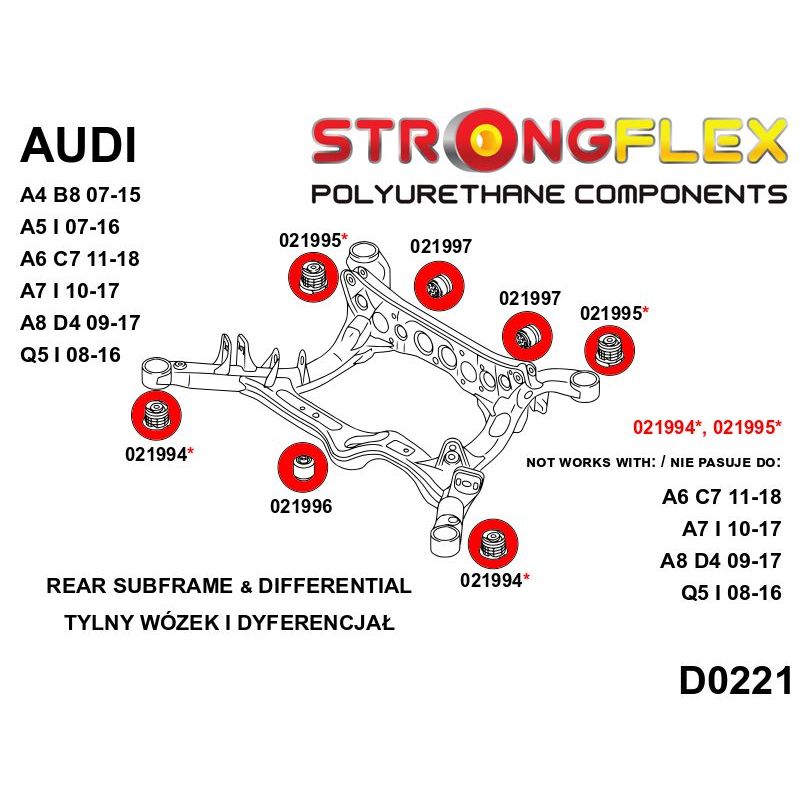 AUDI

A4 B8 07-15
A5 I 07-16
A6 C7 11-18
A7 I 10-17
A8 D4 09-17
Q5 I 08-16

STRONGFLEX
POLYURETHANE COMPONENTS

021995*

021997

021997

021995*

021994*

021996

021994*

021994*, 021995*
NOT WORKS WITH: / NIE PASUJE DO:
A6 C7 11-18
A7 I 10-17
A8 D4 09-17
Q5 I 08-16

REAR SUBFRAME & DIFFERENTIAL
TYLNY WÓZEK I DYFERENCJAŁ

D0221