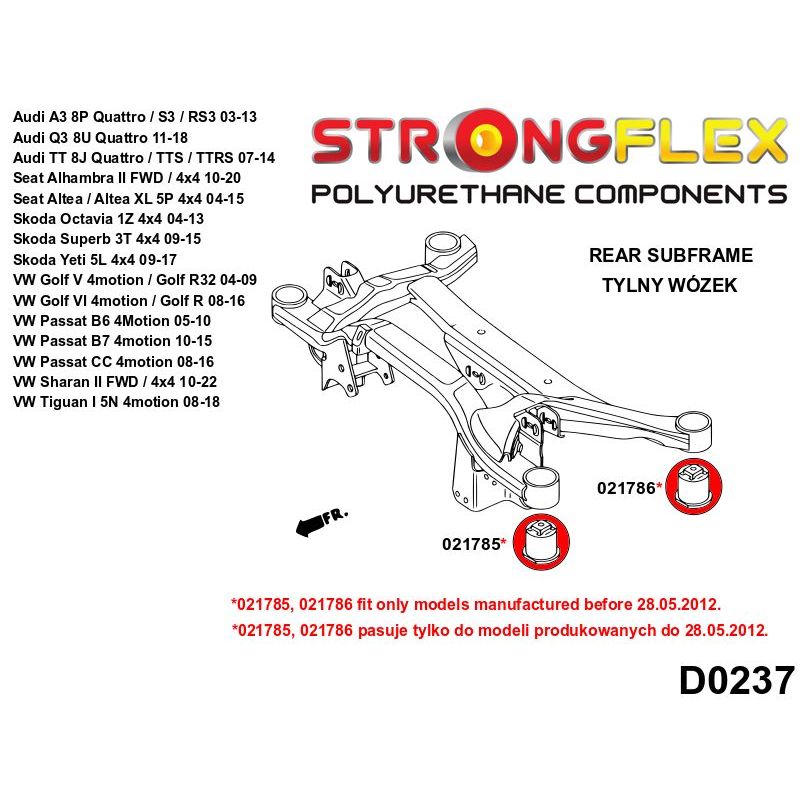 Audi A3 8P Quattro / S3 / RS3 03-13
Audi Q3 8U Quattro 11-18
Audi TT 8J Quattro / TTS / TTRS 07-14
Seat Alhambra II FWD / 4x4 10-20
Seat Altea / Altea XL 5P 4x4 04-15
Skoda Octavia 1Z 4x4 04-13
Skoda Superb 3T 4x4 09-15
Skoda Yeti 5L 4x4 09-17
VW Golf V 4motion / Golf R32 04-09
VW Golf VI 4motion / Golf R 08-16
VW Passat B6 4Motion 05-10
VW Passat B7 4motion 10-15
VW Passat CC 4motion 08-16
VW Sharan II FWD / 4x4 10-22
VW Tiguan I 5N 4motion 08-18

STRONGFLEX
POLYURETHANE COMPONENTS

REAR SUBFRAME
TYLNY WÓZEK

FR.

021786*

021785*

*021785, 021786 fit only models manufactured before 28.05.2012.
*021785, 021786 pasuje tylko do modeli produkowanych do 28.05.2012.

D0237