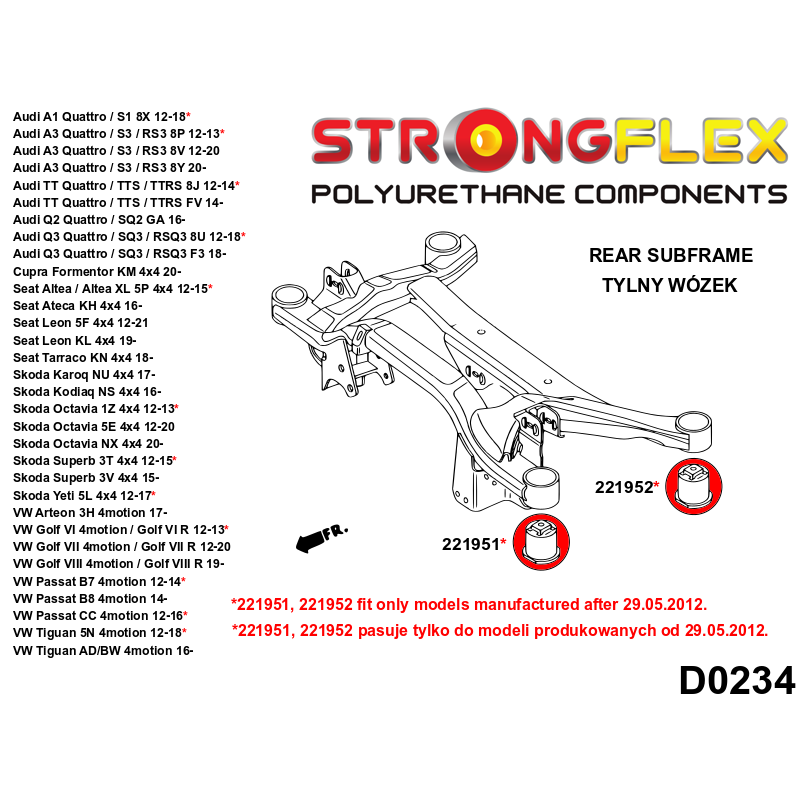 Audi A1 Quattro / S1 8X 12-18*
Audi A3 Quattro / S3 / RS3 8P 12-13*
Audi A3 Quattro / S3 / RS3 8V 12-20
Audi A3 Quattro / S3 / RS3 8Y 20-
Audi TT Quattro / TTS / TTRS 8J 12-14*
Audi TT Quattro / TTS / TTRS FV 14-
Audi Q2 Quattro / SQ2 GA 16-
Audi Q3 Quattro / SQ3 / RSQ3 8U 12-18*
Audi Q3 Quattro / SQ3 / RSQ3 F3 18-
Cupra Formentor KM 4x4 20-
Seat Altea / Altea XL 5P 4x4 12-15*
Seat Ateca KH 4x4 16-
Seat Leon 5F 4x4 12-21
Seat Leon KL 4x4 19-
Seat Tarraco KN 4x4 18-
Skoda Karoq NU 4x4 17-
Skoda Kodiaq NS 4x4 16-
Skoda Octavia 1Z 4x4 12-13*
Skoda Octavia 5E 4x4 12-20
Skoda Octavia NX 4x4 20-
Skoda Superb 3T 4x4 12-15*
Skoda Superb 3V 4x4 15-
Skoda Yeti 5L 4x4 12-17*
VW Arteon 3H 4motion 17-
VW Golf VI 4motion / Golf VI R 12-13*
VW Golf VII 4motion / Golf VII R 12-20
VW Golf VIII 4motion / Golf VIII R 19-
VW Passat B7 4motion 12-14*
VW Passat B8 4motion 14-
VW Passat CC 4motion 12-16*
VW Tiguan 5N 4motion 12-18*
VW Tiguan AD/BW 4motion 16-

STRONGFLEX
POLYURETHANE COMPONENTS

REAR SUBFRAME
TYLNY WÓZEK

FR.

221952*

221951*

*221951, 221952 fit only models manufactured after 29.05.2012.
*221951, 221952 pasuje tylko do modeli produkowanych od 29.05.2012.

D0234