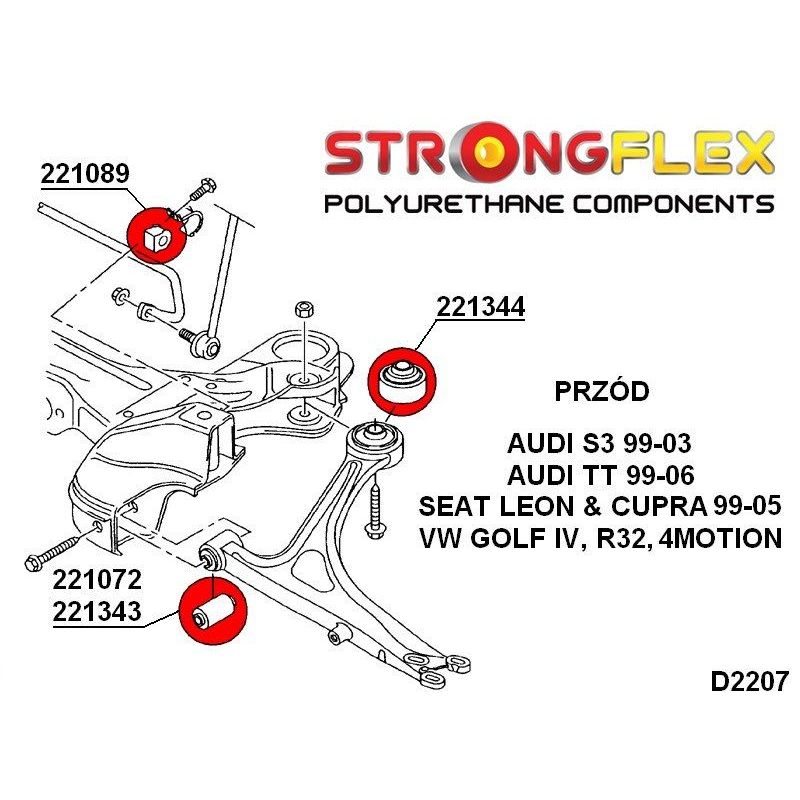 STRONGFLEX
POLYURETHANE COMPONENTS

221089

221344

PRZÓD

AUDI S3 99-03
AUDI TT 99-06
SEAT LEON & CUPRA 99-05
VW GOLF IV, R32, 4MOTION

221072
221343

D2207