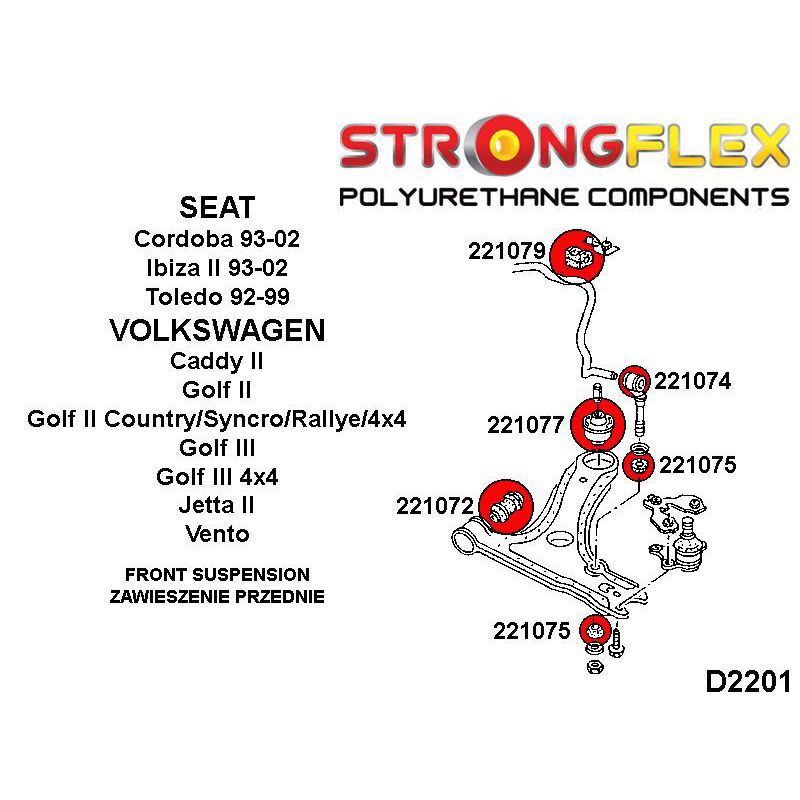 STRONGFLEX
POLYURETHANE COMPONENTS

SEAT
Cordoba 93-02
Ibiza II 93-02
Toledo 92-99
VOLKSWAGEN
Caddy II
Golf II
Golf II Country/Syncro/Rallye/4x4
Golf III
Golf III 4x4
Jetta II
Vento

FRONT SUSPENSION
ZAWIESZENIE PRZEDNIE

221079
221074
221077
221075
221072
221075

D2201