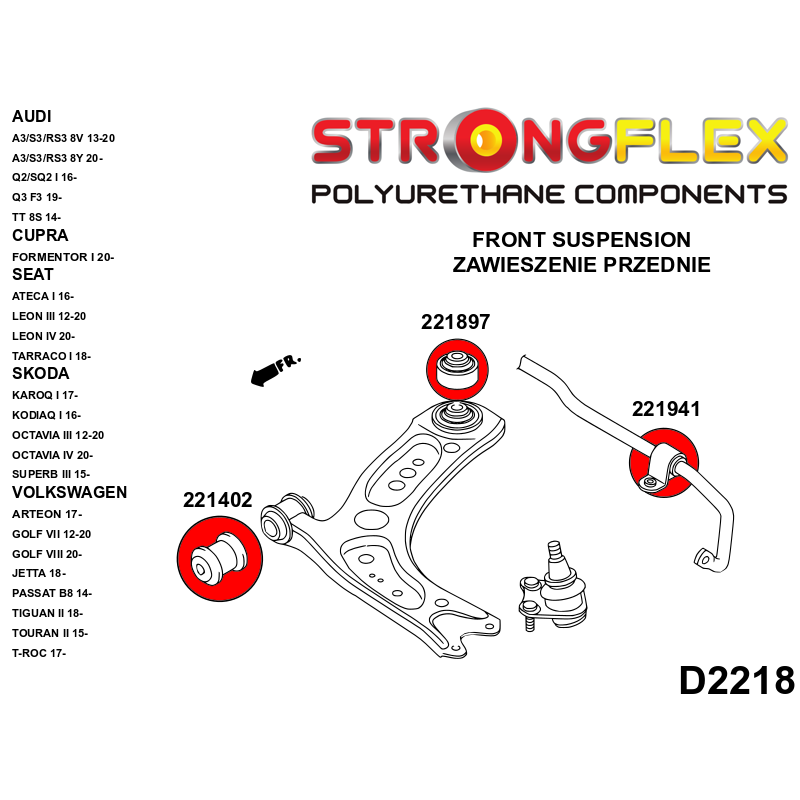 AUDI
A3/S3/RS3 8V 13-20
A3/S3/RS3 8Y 20-
Q2/SQ2 I 16-
Q3 F3 19-
TT 8S 14-
CUPRA
FORMENTOR I 20-
SEAT
ATECA I 16-
LEON III 12-20
LEON IV 20-
TARRACO I 18-
SKODA
KAROQ I 17-
KODIAQ I 16-
OCTAVIA III 12-20
OCTAVIA IV 20-
SUPERB III 15-
VOLKSWAGEN
ARTEON 17-
GOLF VII 12-20
GOLF VIII 20-
JETTA 18-
PASSAT B8 14-
TIGUAN II 18-
TOURAN II 15-
T-ROC 17-

STRONGFLEX
POLYURETHANE COMPONENTS

FRONT SUSPENSION
ZAWIESZENIE PRZEDNIE

FR.

221897

221941

221402

D2218