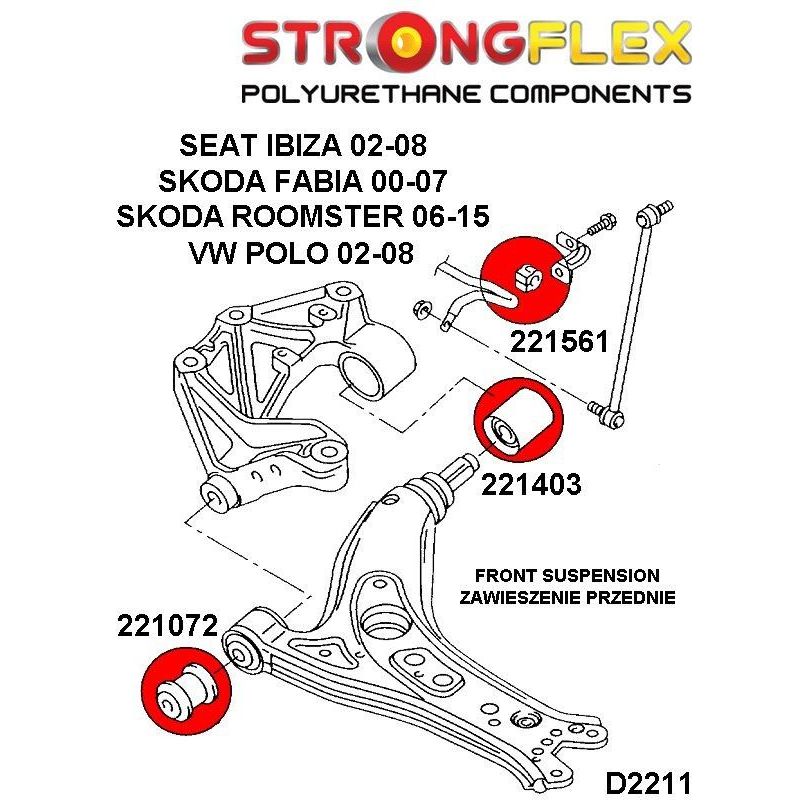 STRONGFLEX
POLYURETHANE COMPONENTS

SEAT IBIZA 02-08
SKODA FABIA 00-07
SKODA ROOMSTER 06-15
VW POLO 02-08

221561

221403

FRONT SUSPENSION
ZAWIESZENIE PRZEDNIE

221072

D2211