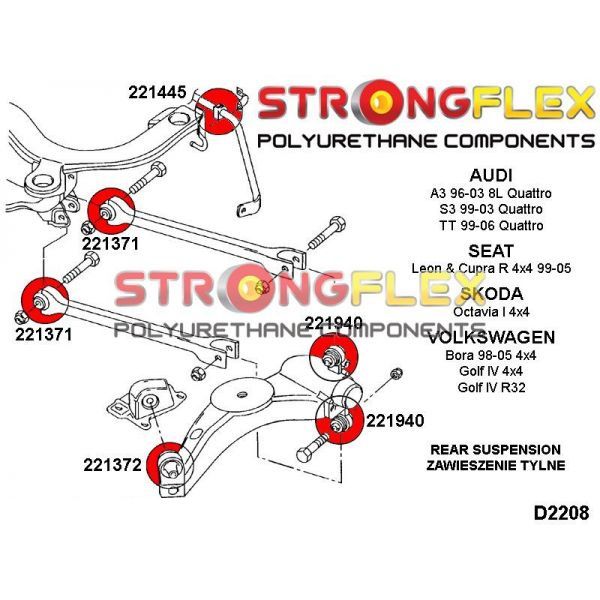 221445

STRONGFLEX
POLYURETHANE COMPONENTS

AUDI
A3 96-03 8L Quattro
S3 99-03 Quattro
TT 99-06 Quattro

SEAT
Leon & Cupra R 4x4 99-05

SKODA
Octavia I 4x4

VOLKSWAGEN
Bora 98-05 4x4
Golf IV 4x4
Golf IV R32

221371

STRONGFLEX
POLYURETHANE COMPONENTS

221371

221940

221940

221372

REAR SUSPENSION
ZAWIESZENIE TYLNE

D2208