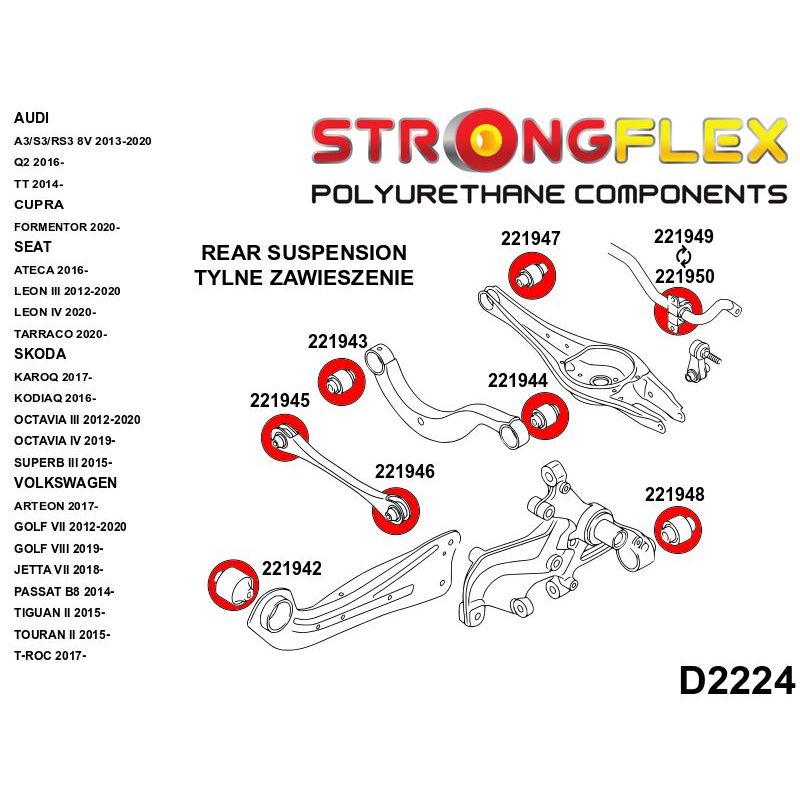 AUDI
A3/S3/RS3 8V 2013-2020
Q2 2016-
TT 2014-
CUPRA
FORMENTOR 2020-
SEAT
ATECA 2016-
LEON III 2012-2020
LEON IV 2020-
TARRACO 2020-
SKODA
KAROQ 2017-
KODIAQ 2016-
OCTAVIA III 2012-2020
OCTAVIA IV 2019-
SUPERB III 2015-
VOLKSWAGEN
ARTEON 2017-
GOLF VII 2012-2020
GOLF VIII 2019-
JETTA VII 2018-
PASSAT B8 2014-
TIGUAN II 2015-
TOURAN II 2015-
T-ROC 2017-

STRONGFLEX
POLYURETHANE COMPONENTS

REAR SUSPENSION
TYLNE ZAWIESZENIE

221947
221949
221950
221943
221944
221945
221946
221948
221942

D2224