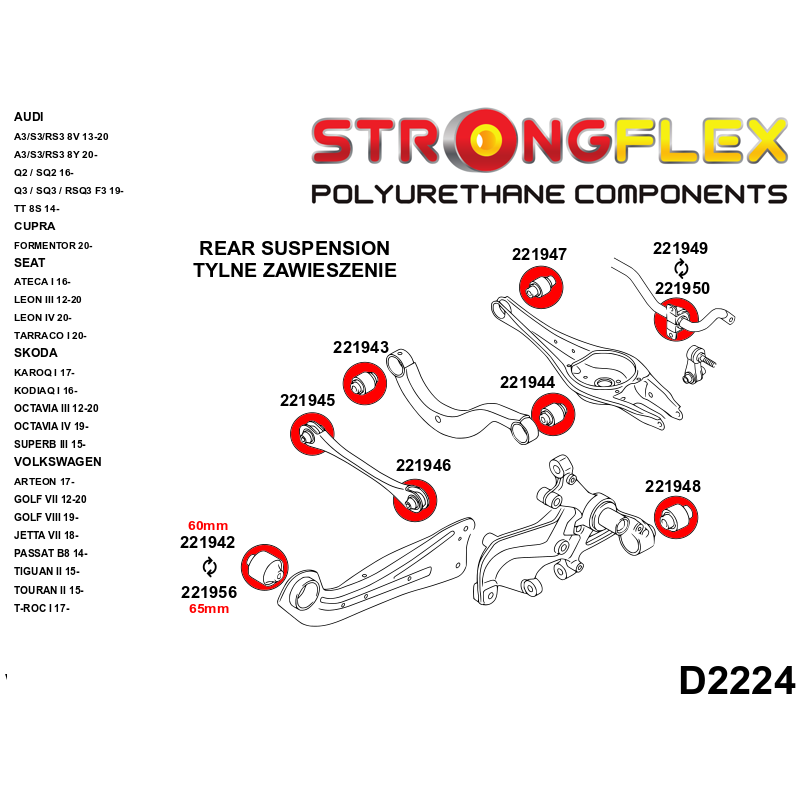 AUDI
A3/S3/RS3 8V 13-20
A3/S3/RS3 8Y 20-
Q2 / SQ2 16-
Q3 / SQ3 / RSQ3 F3 19-
TT 8S 14-
CUPRA
FORMENTOR 20-
SEAT
ATECA I 16-
LEON III 12-20
LEON IV 20-
TARRACO I 20-
SKODA
KAROQ I 17-
KODIAQ I 16-
OCTAVIA III 12-20
OCTAVIA IV 19-
SUPERB III 15-
VOLKSWAGEN
ARTEON 17-
GOLF VII 12-20
GOLF VIII 19-
JETTA VII 18-
PASSAT B8 14-
TIGUAN II 15-
TOURAN II 15-
T-ROC I 17-

STRONGFLEX
POLYURETHANE COMPONENTS

REAR SUSPENSION
TYLNE ZAWIESZENIE

221947
221949
221950
221943
221944
221945
221946
221948
60mm
221942
221956
65mm

D2224