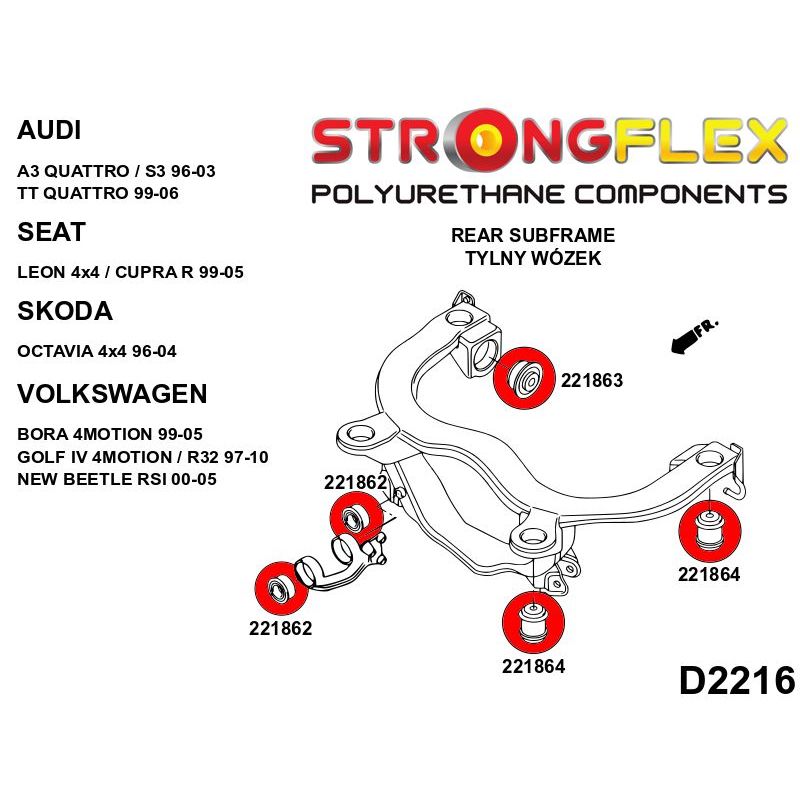 AUDI

A3 QUATTRO / S3 96-03
TT QUATTRO 99-06

SEAT

LEON 4x4 / CUPRA R 99-05

SKODA

OCTAVIA 4x4 96-04

VOLKSWAGEN

BORA 4MOTION 99-05
GOLF IV 4MOTION / R32 97-10
NEW BEETLE RSI 00-05

STRONGFLEX
POLYURETHANE COMPONENTS

REAR SUBFRAME
TYLNY WÓZEK

FR.

221863

221862

221862

221864

221864

D2216