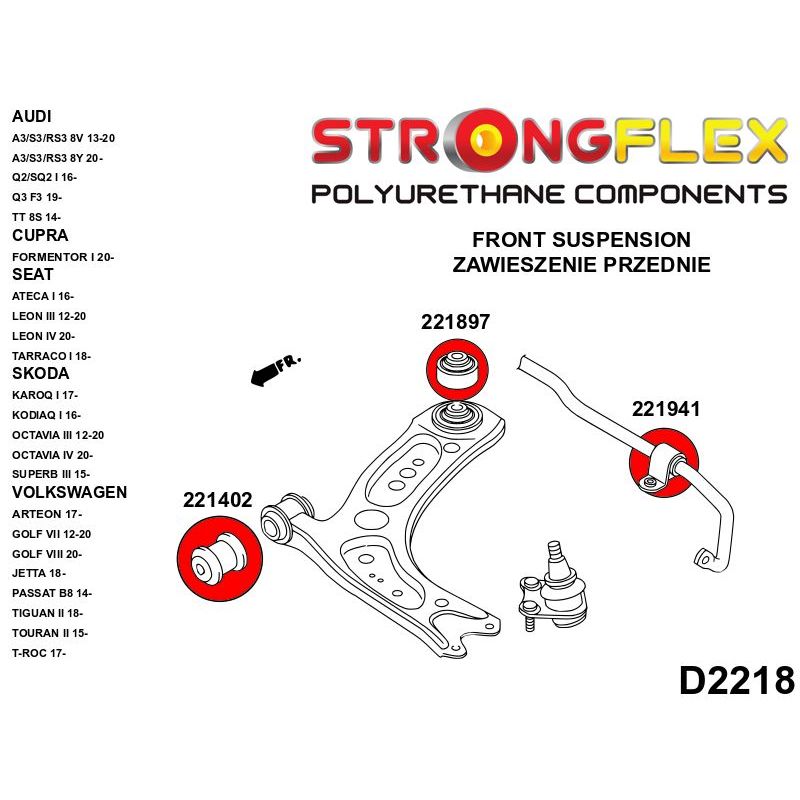 AUDI
A3/S3/RS3 8V 13-20
A3/S3/RS3 8Y 20-
Q2/SQ2 I 16-
Q3 F3 19-
TT 8S 14-
CUPRA
FORMENTOR I 20-
SEAT
ATECA I 16-
LEON III 12-20
LEON IV 20-
TARRACO I 18-
SKODA
KAROQ I 17-
KODIAQ I 16-
OCTAVIA III 12-20
OCTAVIA IV 20-
SUPERB III 15-
VOLKSWAGEN
ARTEON 17-
GOLF VII 12-20
GOLF VIII 20-
JETTA 18-
PASSAT B8 14-
TIGUAN II 18-
TOURAN II 15-
T-ROC 17-

STRONGFLEX
POLYURETHANE COMPONENTS

FRONT SUSPENSION
ZAWIESZENIE PRZEDNIE

FR.

221897

221941

221402

D2218